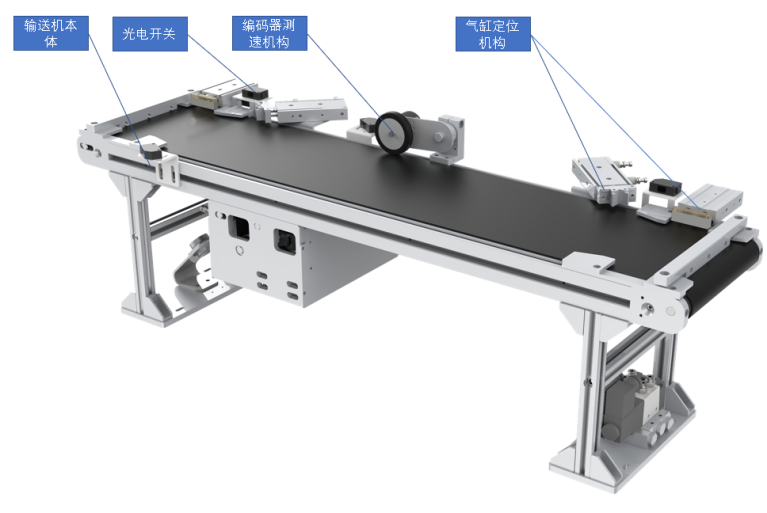 输送机本体

光电开关

编码器测速机构

气缸定位机构